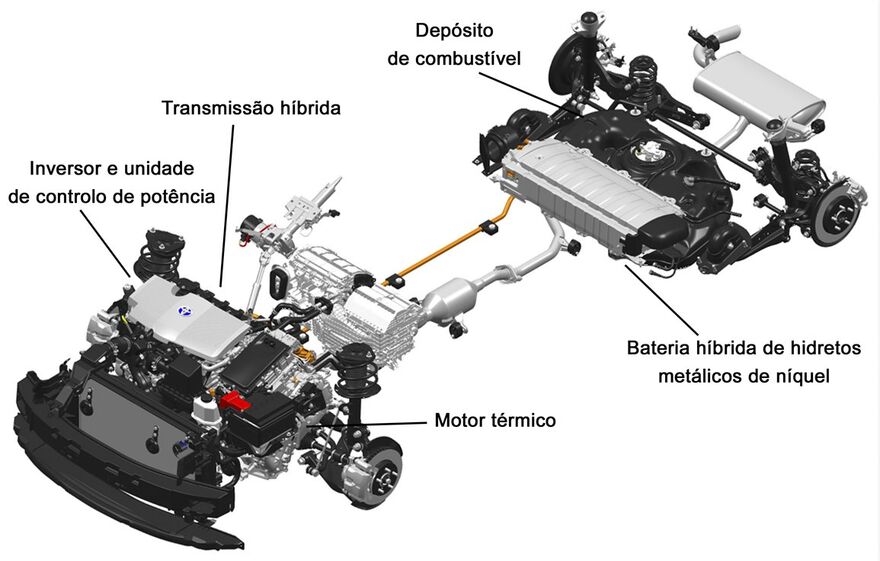 Depósito de combustível

Transmissão híbrida

Inversor e unidade de controlo de potência

Bateria híbrida de hidretos metálicos de níquel

Motor térmico