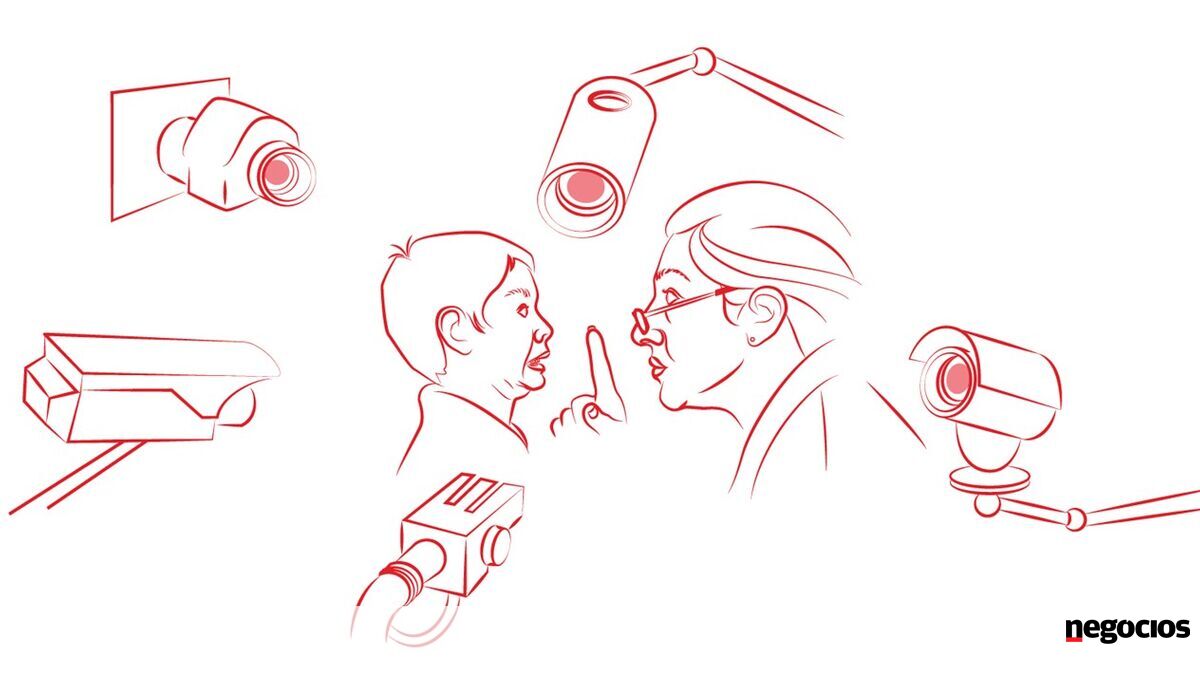 negocios